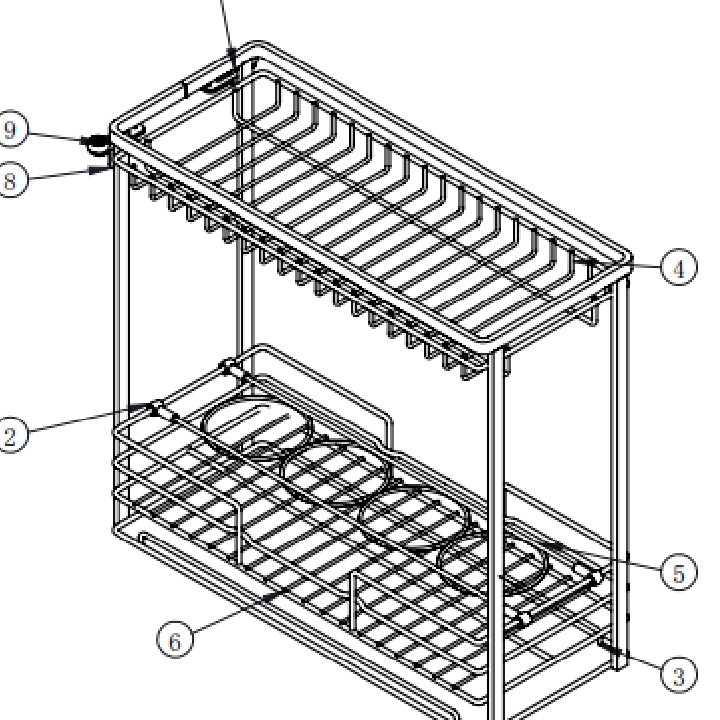 9
8
4
2
5
6
3